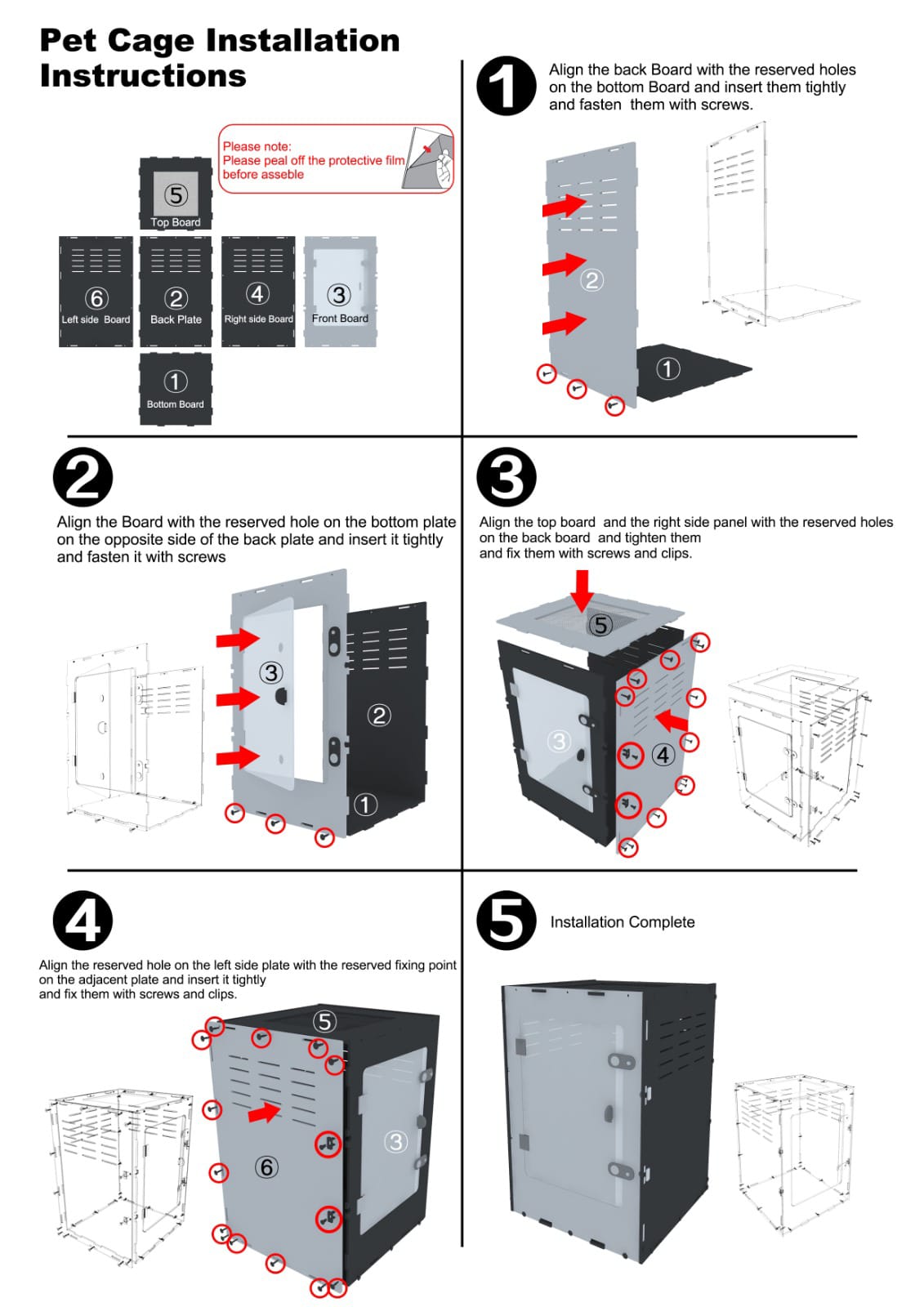 Pet Cage Installation Instructions

Please note:
Please peal off the protective film before asseble

⑤
Top Board

⑥
Left side Board

②
Back Plate

④
Right side Board

③
Front Board

①
Bottom Board

1

Align the back Board with the reserved holes on the bottom Board and insert them tightly and fasten them with screws.

②

①

2

Align the Board with the reserved hole on the bottom plate on the opposite side of the back plate and insert it tightly and fasten it with screws

③

②

①

3

Align the top board and the right side panel with the reserved holes on the back board and tighten them and fix them with screws and clips.

⑤

③

④

4

Align the reserved hole on the left side plate with the reserved fixing point on the adjacent plate and insert it tightly and fix them with screws and clips.

⑤

⑥

③

5

Installation Complete